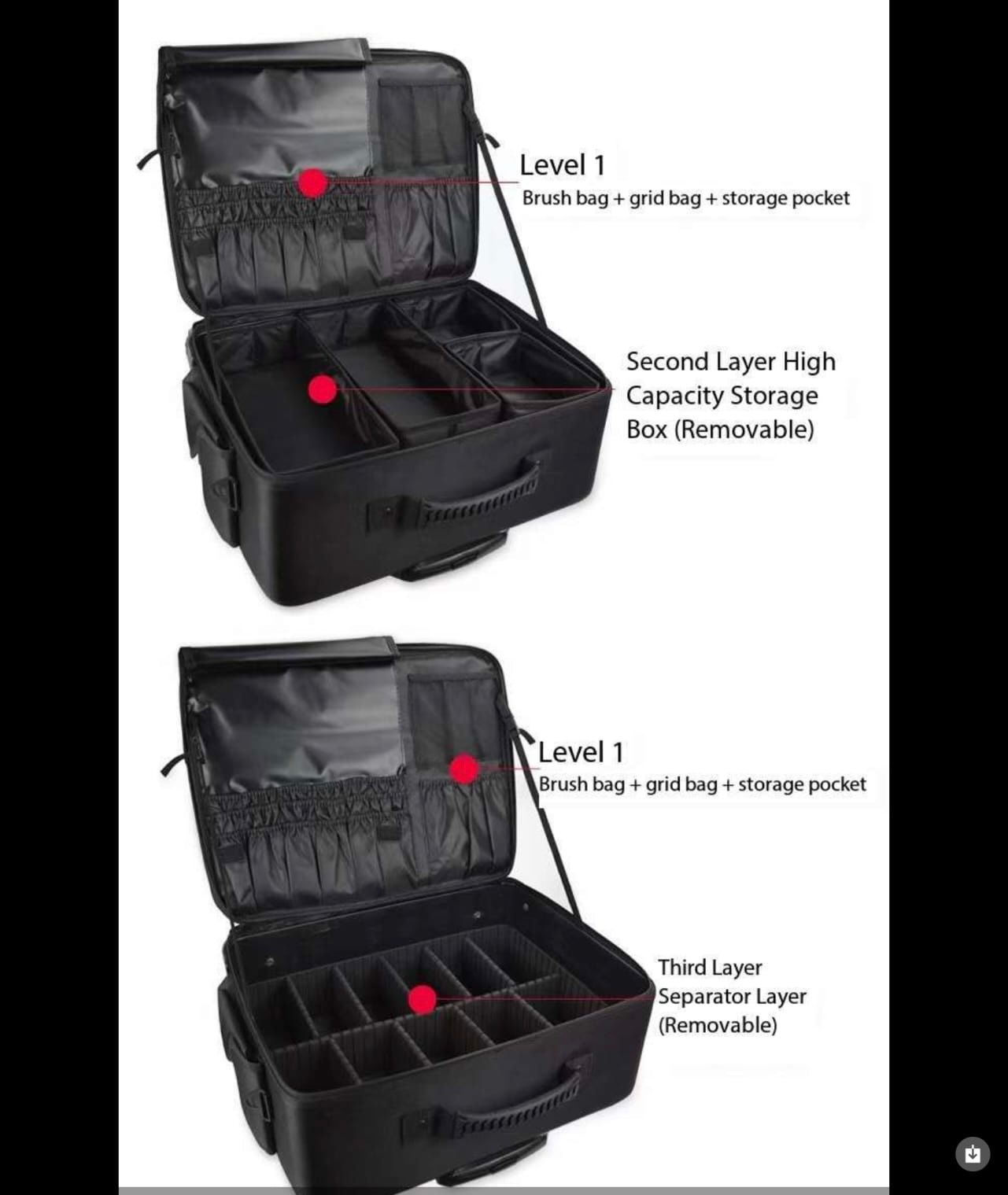 Level 1
Brush bag + grid bag + storage pocket

Second Layer High Capacity Storage Box (Removable)

Level 1
Brush bag + grid bag + storage pocket

Third Layer
Separator Layer
(Removable)